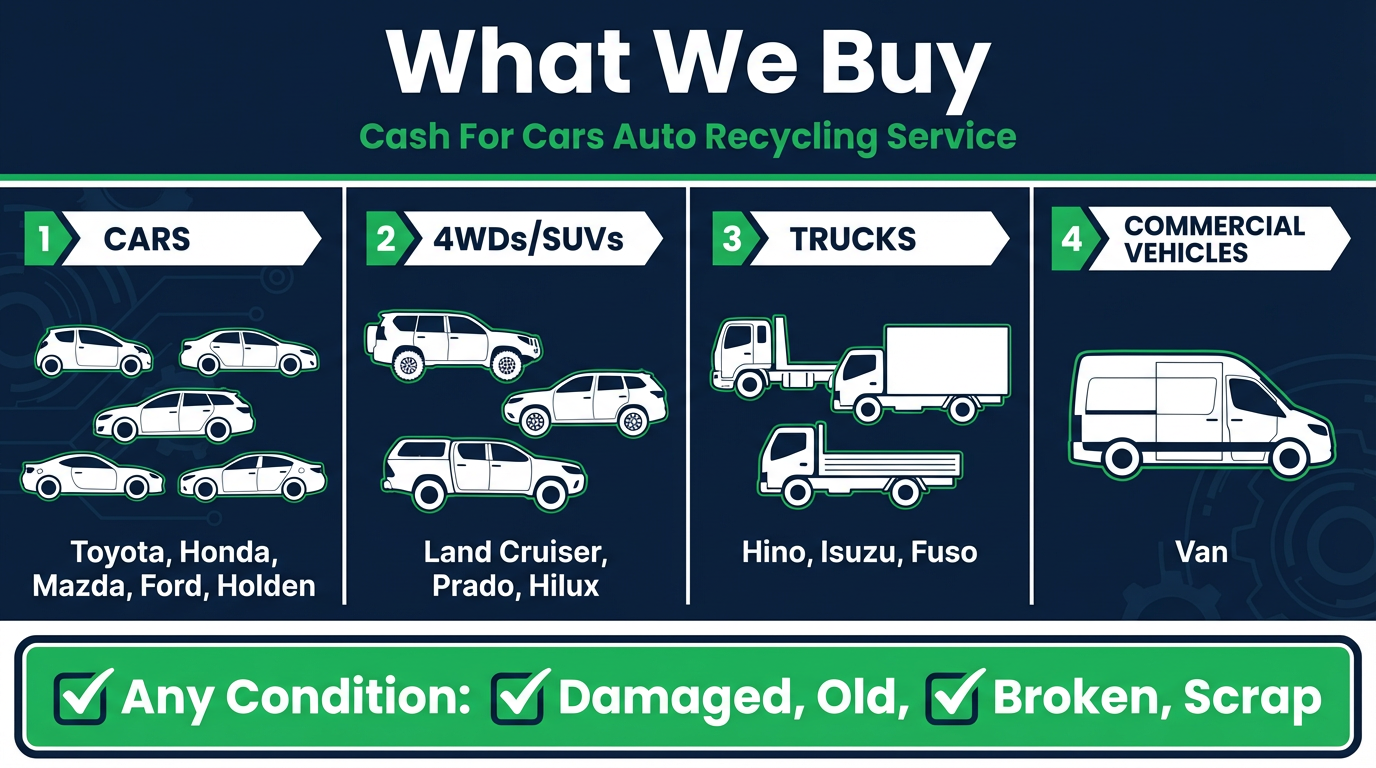 What We Buy

Cash For Cars Auto Recycling Service

1 CARS

Toyota, Honda, Mazda, Ford, Holden

2 4WDs/SUVs

Land Cruiser, Prado, Hilux

3 TRUCKS

Hino, Isuzu, Fuso

4 COMMERCIAL VEHICLES

Van

Any Condition: Damaged, Old, Broken, Scrap