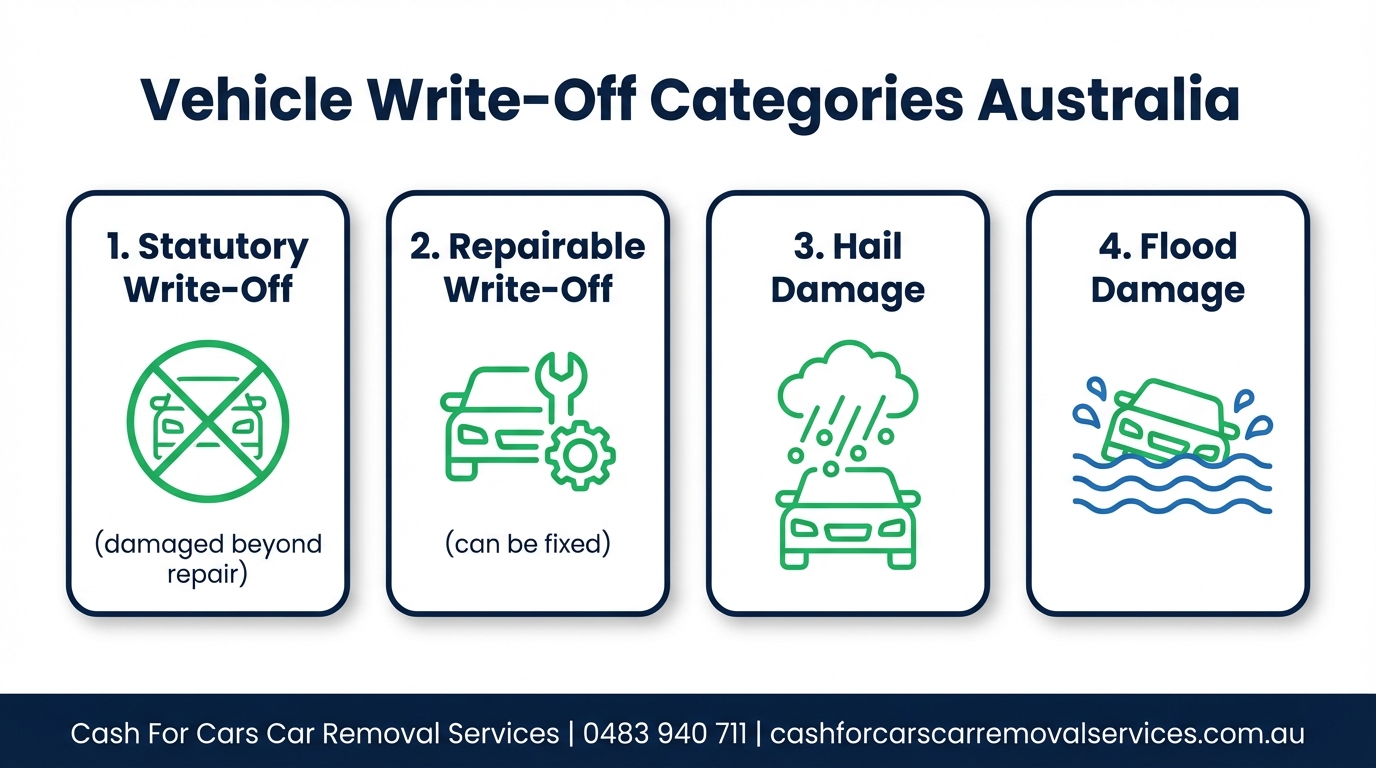 Vehicle Write-Off Categories Australia

1. Statutory Write-Off

(damaged beyond repair)

2. Repairable Write-Off

(can be fixed)

3. Hail Damage

4. Flood Damage

Cash For Cars Car Removal Services | 0483 940 711 | cashforcarscarremovalservices.com.au