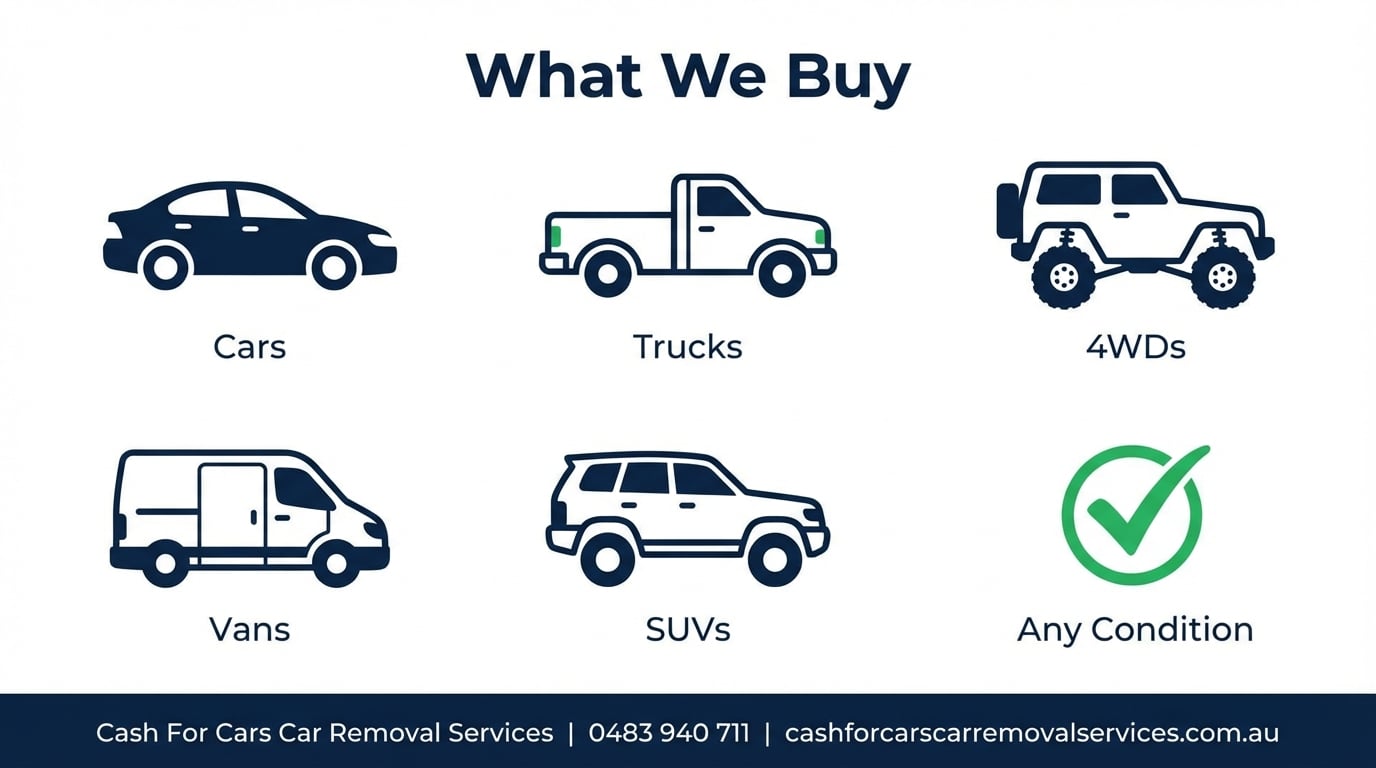 What We Buy

Cars

Trucks

4WDs

Vans

SUVs

Any Condition

Cash For Cars Car Removal Services | 0483 940 711 | cashforcarscarremovalservices.com.au