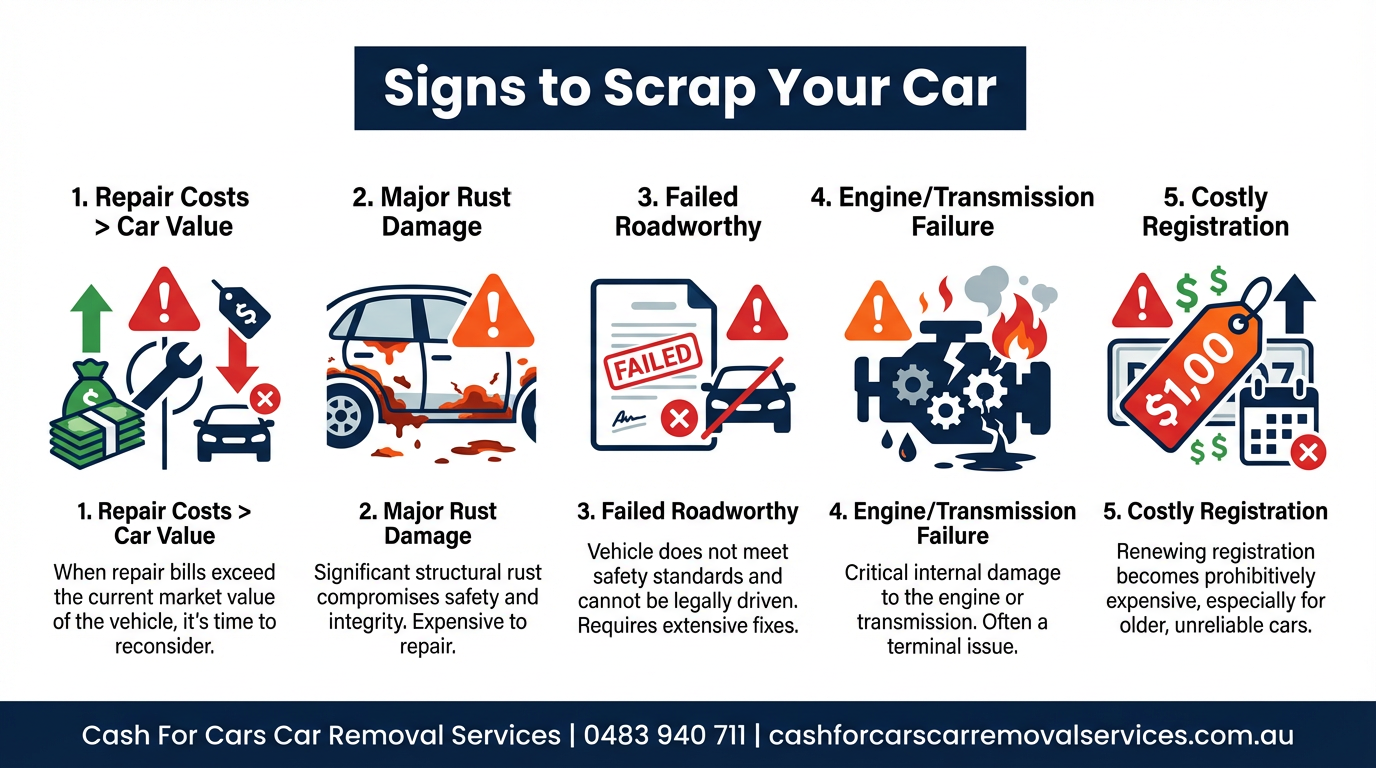 Signs to Scrap Your Car

1. Repair Costs > Car Value

$

$

1. Repair Costs > Car Value

When repair bills exceed the current market value of the vehicle, it's time to reconsider.

2. Major Rust Damage

2. Major Rust Damage

Significant structural rust compromises safety and integrity. Expensive to repair.

3. Failed Roadworthy

FAILED

3. Failed Roadworthy

Vehicle does not meet safety standards and cannot be legally driven. Requires extensive fixes.

4. Engine/Transmission Failure

4. Engine/Transmission Failure

Critical internal damage to the engine or transmission. Often a terminal issue.

5. Costly Registration

$ $

$1,00

$ $

5. Costly Registration

Renewing registration becomes prohibitively expensive, especially for older, unreliable cars.

Cash For Cars Car Removal Services | 0483 940 711 | cashforcarscarremovalservices.com.au