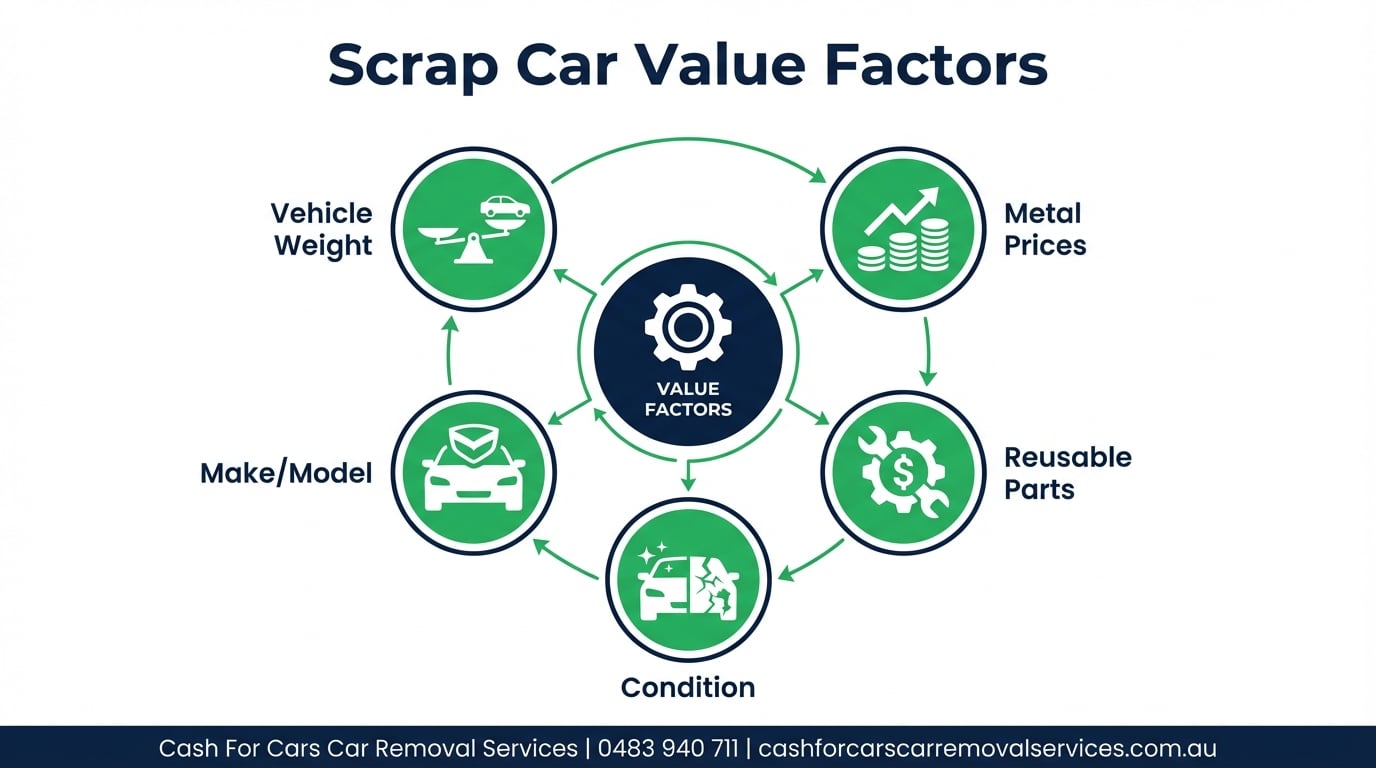 Scrap Car Value Factors

Vehicle Weight

Metal Prices

VALUE FACTORS

Make/Model

Reusable Parts

Condition

Cash For Cars Car Removal Services | 0483 940 711 | cashforcarscarremovalservices.com.au