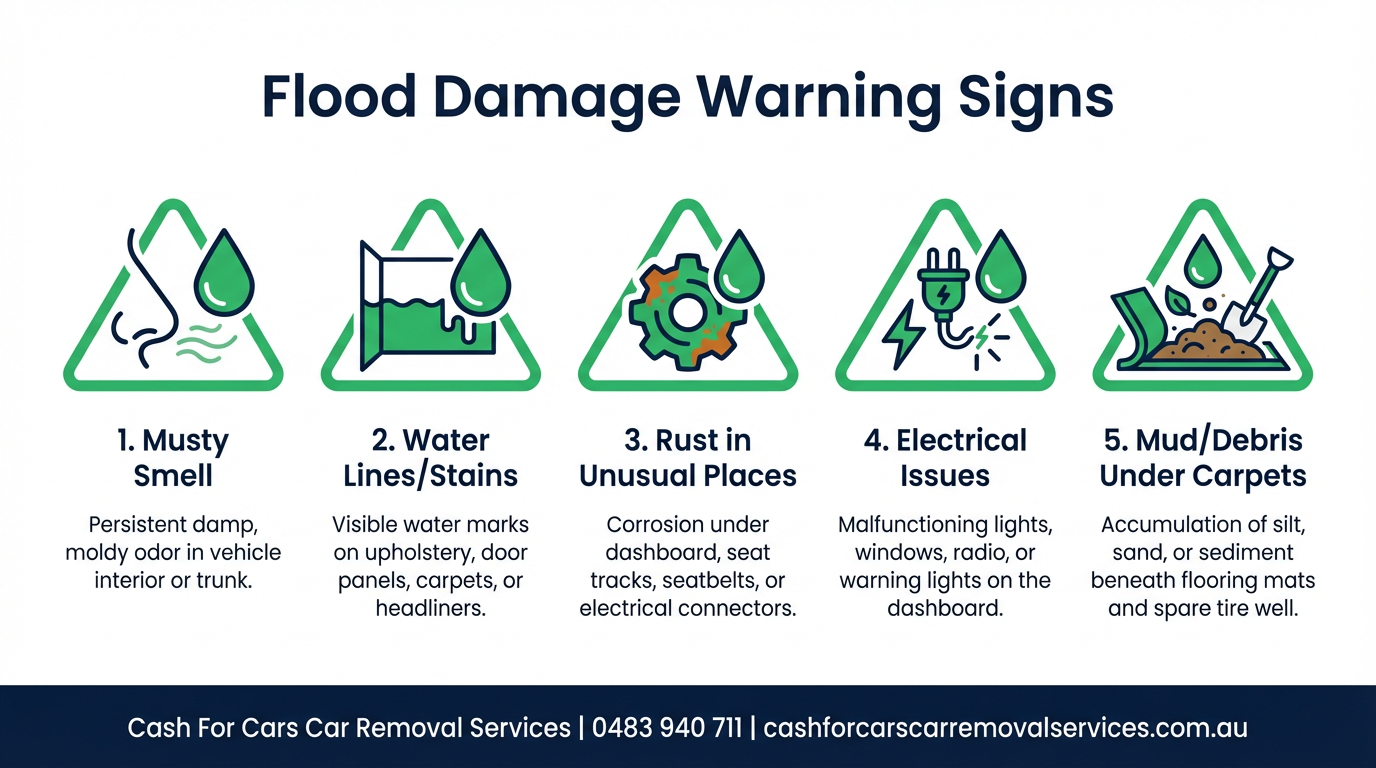 Flood Damage Warning Signs

1. Musty Smell

Persistent damp, moldy odor in vehicle interior or trunk.

2. Water Lines/Stains

Visible water marks on upholstery, door panels, carpets, or headliners.

3. Rust in Unusual Places

Corrosion under dashboard, seat tracks, seatbelts, or electrical connectors.

4. Electrical Issues

Malfunctioning lights, windows, radio, or warning lights on the dashboard.

5. Mud/Debris Under Carpets

Accumulation of silt, sand, or sediment beneath flooring mats and spare tire well.

Cash For Cars Car Removal Services | 0483 940 711 | cashforcarscarremovalservices.com.au